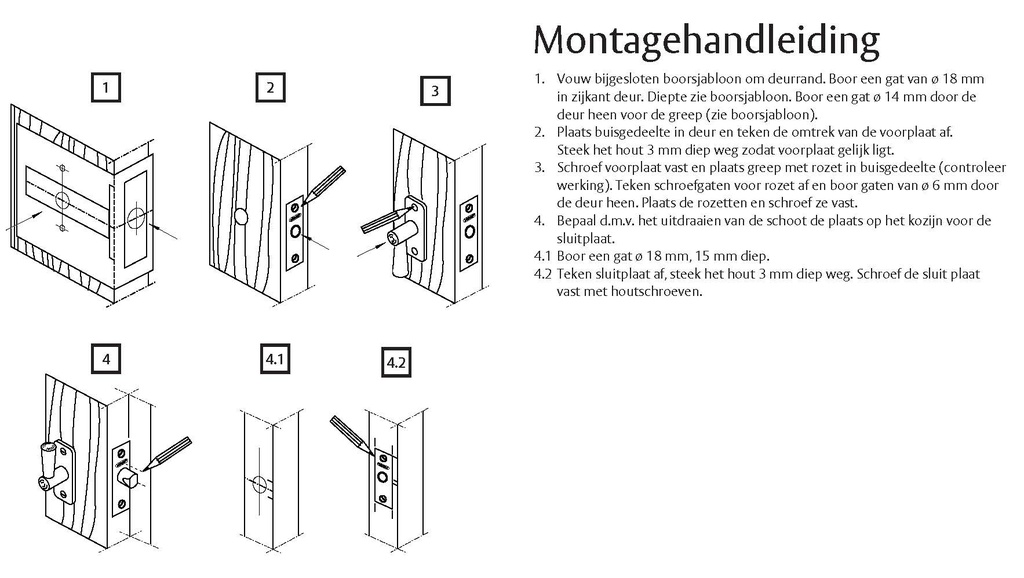 1

2

3

4

4.1

4.2

Montagehandleiding

1. Vouw bijgesloten boorsjabloon om deurrand. Boor een gat van ø 18 mm in zijkant deur. Diepte zie boorsjabloon. Boor een gat ø 14 mm door de deur heen voor de greep (zie boorsjabloon).
2. Plaats buisgedeelte in deur en teken de omtrek van de voorplaat af. Steek het hout 3 mm diep weg zodat voorplaat gelijk ligt.
3. Schroef voorplaat vast en plaats greep met rozet in buisgedeelte (controleer werking). Teken schroefgaten voor rozet af en boor gaten van ø 6 mm door de deur heen. Plaats de rozetten en schroef ze vast.
4. Bepaal d.m.v. het uitdraaien van de schoot de plaats op het kozijn voor de sluitplaat.
4.1 Boor een gat ø 18 mm, 15 mm diep.
4.2 Teken sluitplaat af, steek het hout 3 mm diep weg. Schroef de sluit plaat vast met houtschroeven.