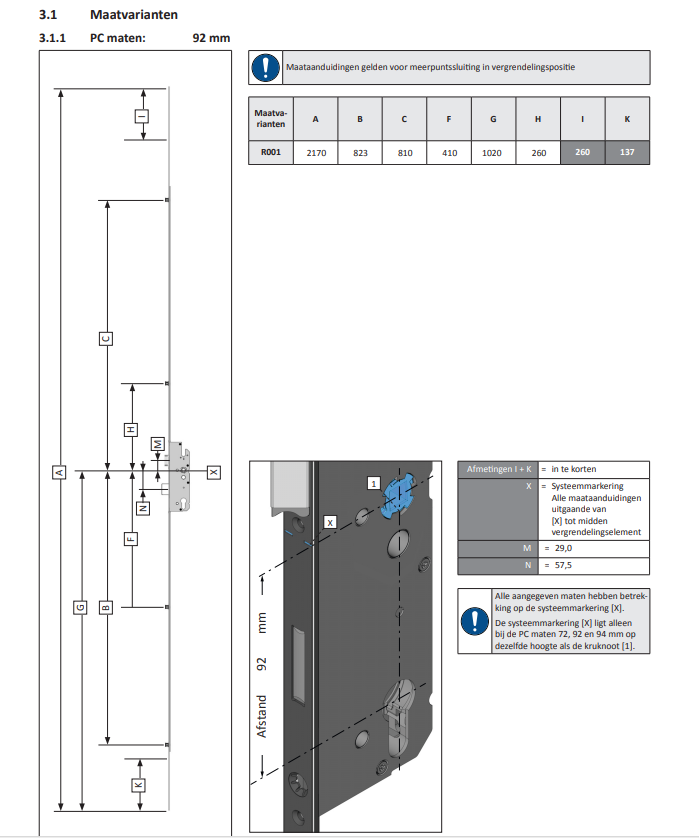 3.1 Maatvarianten

3.1.1 PC maten: 92 mm

Maataanduidingen gelden voor meerpuntssluiting in vergrendelingspositie

| Maatvarianten | A | B | C | F | G | H | I | K |
|---|---|---|---|---|---|---|---|---|
| R001 | 2170 | 823 | 810 | 410 | 1020 | 260 | 260 | 137 |

I
C
H
M
A
X
N
F
G
B
K

1
X
Afstand 92 mm

| Afmetingen I + K | = in te korten |
|---|---|
| X | = Systeemmarkering Alle maataanduidingen uitgaande van [X] tot midden vergrendelingselement |
| M | = 29,0 |
| N | = 57,5 |

Alle aangegeven maten hebben betrekking op de systeemmarkering [X].
De systeemmarkering [X] ligt alleen bij de PC maten 72, 92 en 94 mm op dezelfde hoogte als de kruknoot [1].