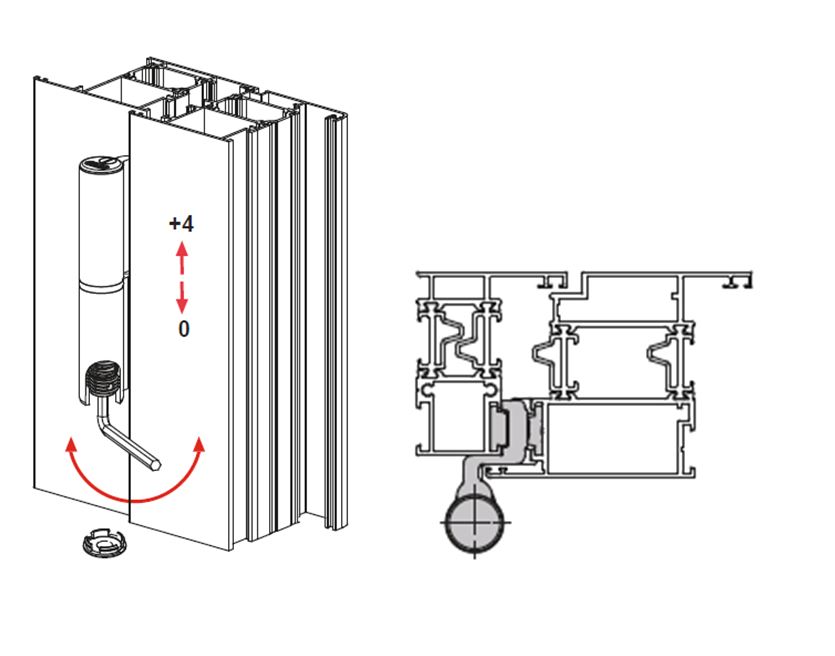 +4
0