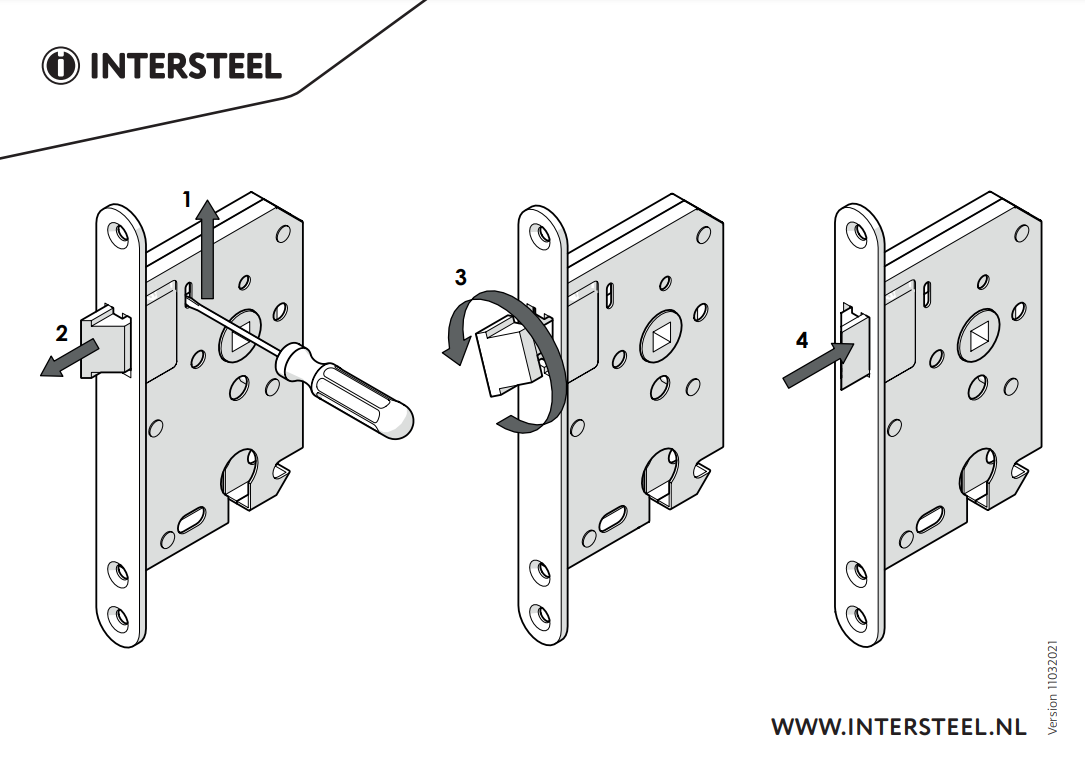 INTERSTEEL

1

2

3

4

WWW.INTERSTEEL.NL

Version 11032021