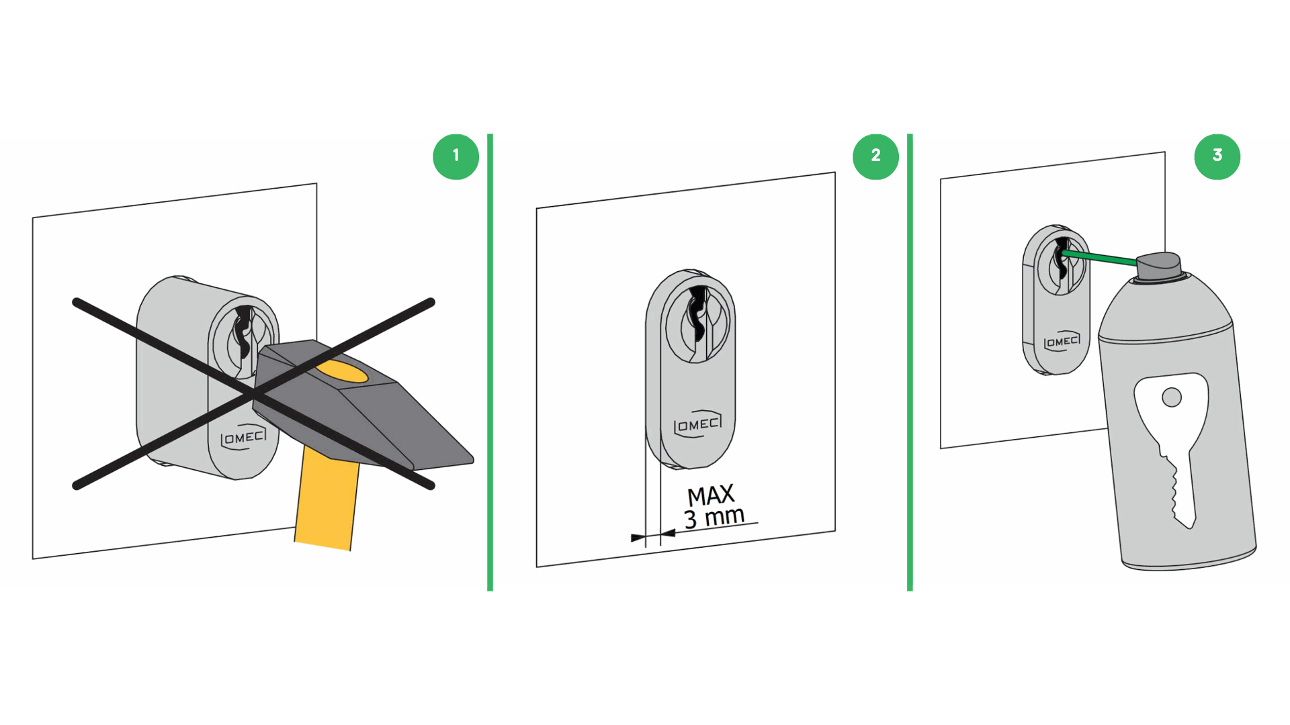 1

OMEC

2

OMEC

MAX
3 mm

3

OMEC