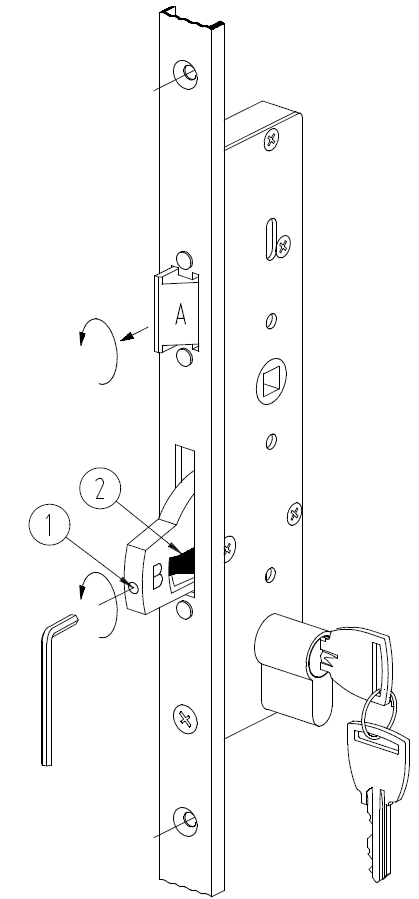 A
2
1
B